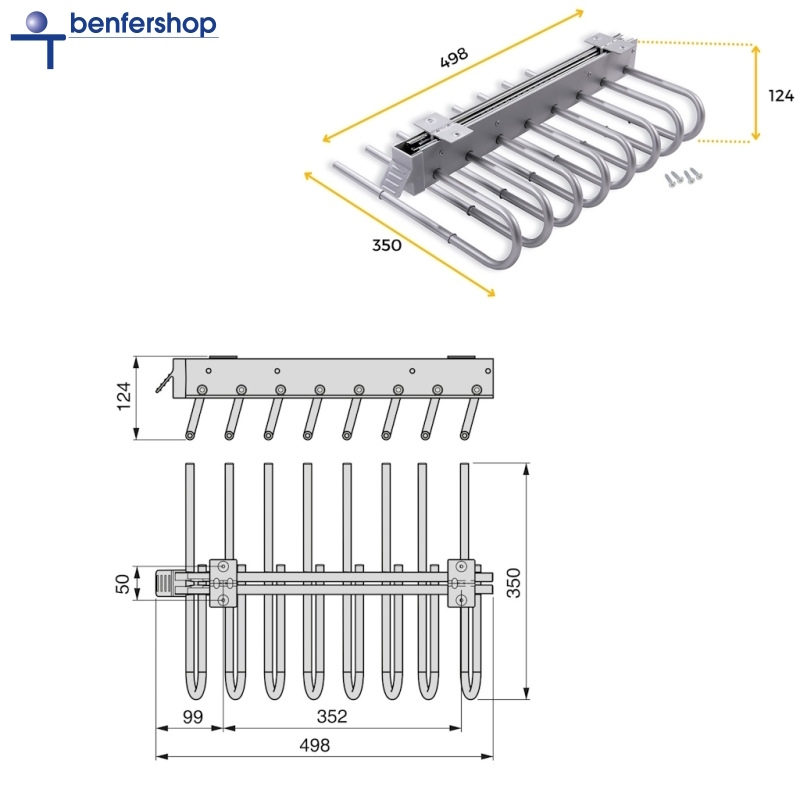 benfershop

498

124

350

124

50

350

99

352

498